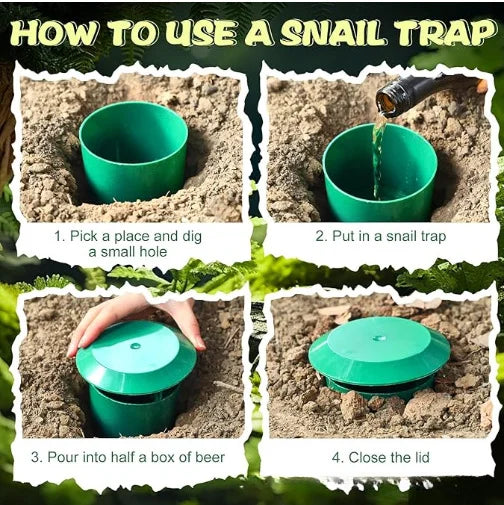 HOW TO USE A SNAIL TRAP

1. Pick a place and dig a small hole

2. Put in a snail trap

3. Pour into half a box of beer

4. Close the lid